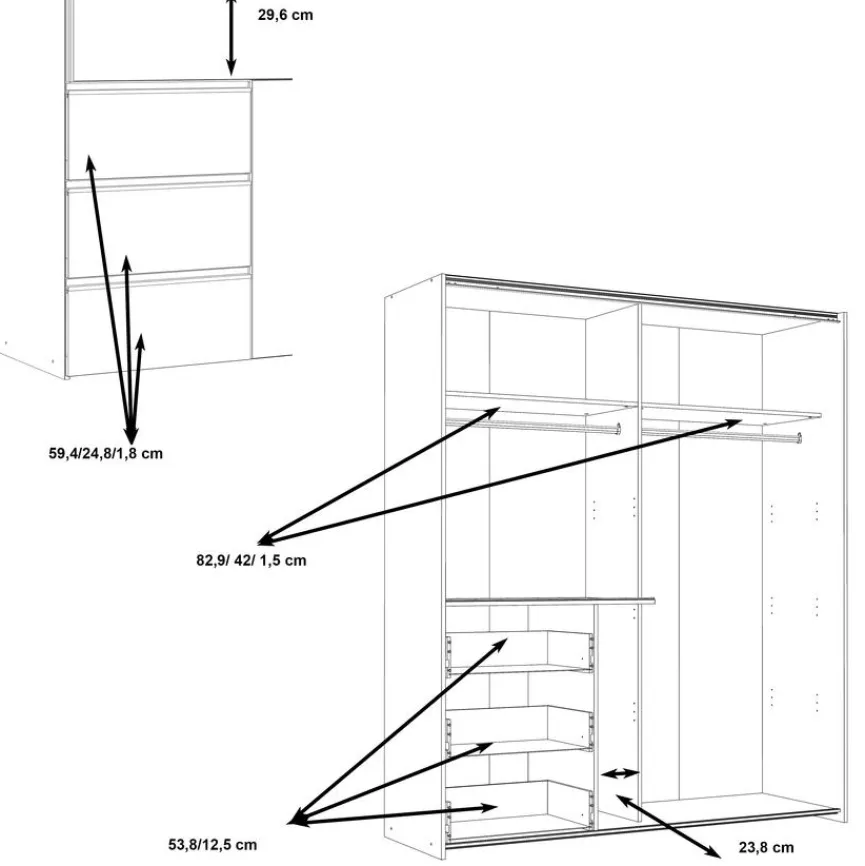 29,6 cm

59,4/24,8/1,8 cm

82,9/ 42/ 1,5 cm

53,8/12,5 cm

23,8 cm